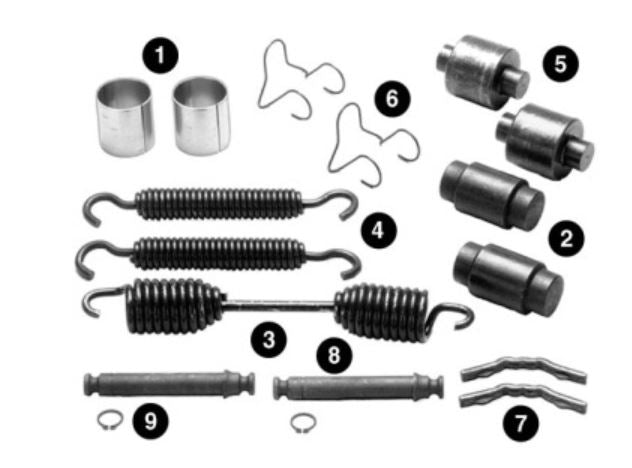 1
6
5
4
2
3
8
9
7