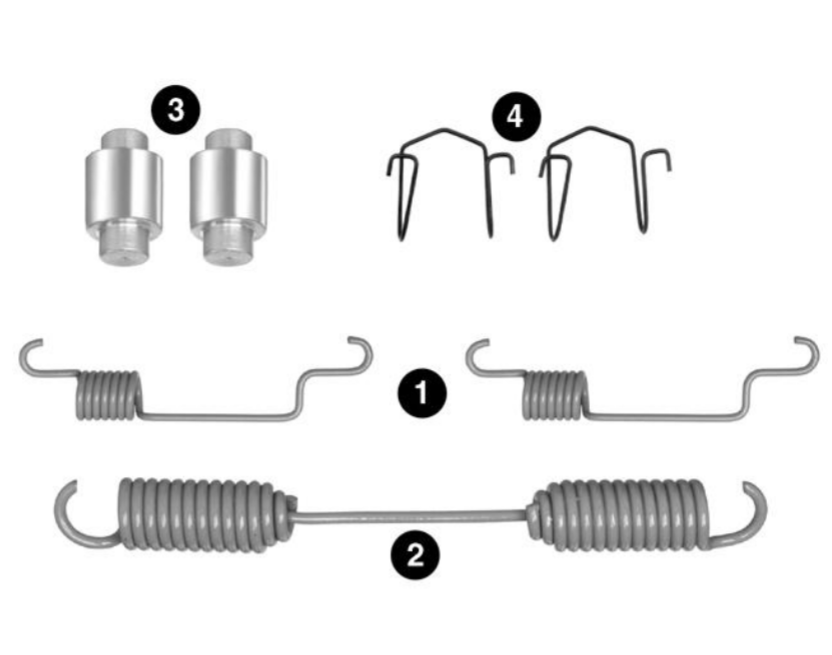 3

4

1

2