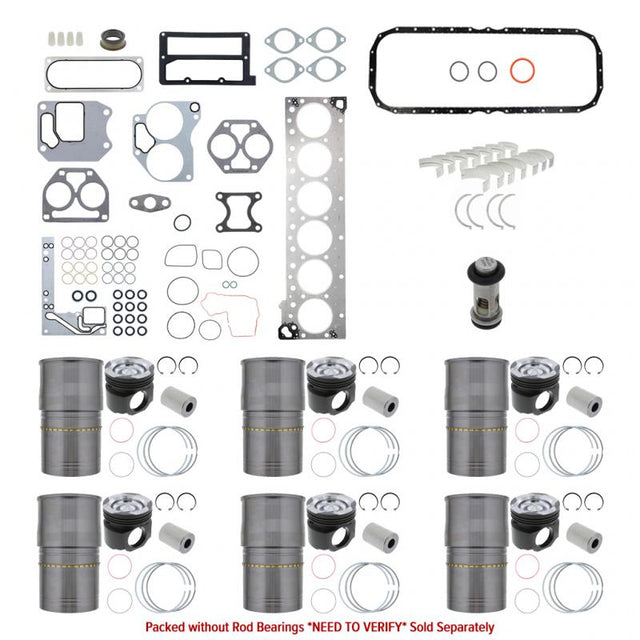 Packed without Rod Bearings *NEED TO VERIFY* Sold Separately